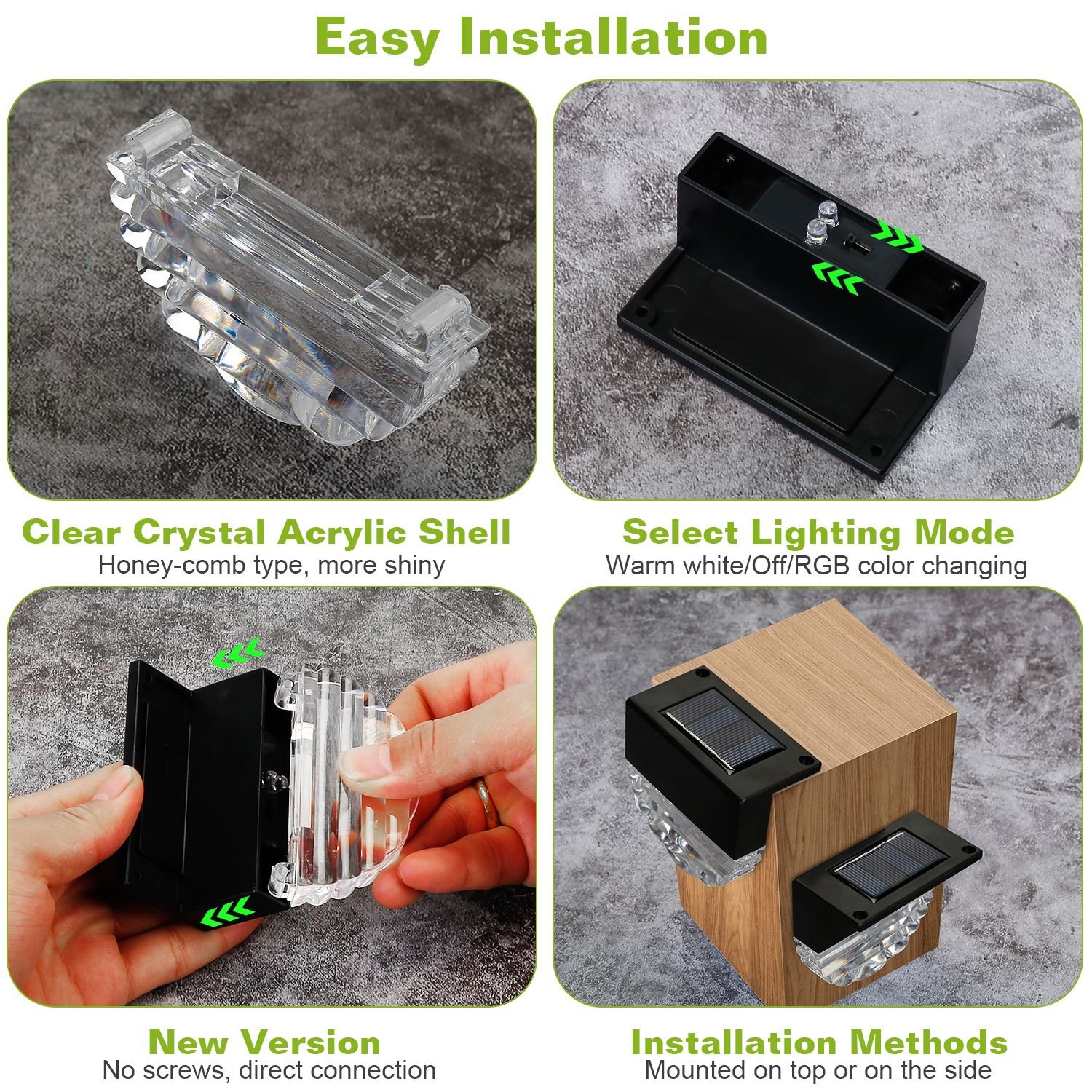 Easy Installation

Clear Crystal Acrylic Shell
Honey-comb type, more shiny

Select Lighting Mode
Warm white/Off/RGB color changing

New Version
No screws, direct connection

Installation Methods
Mounted on top or on the side