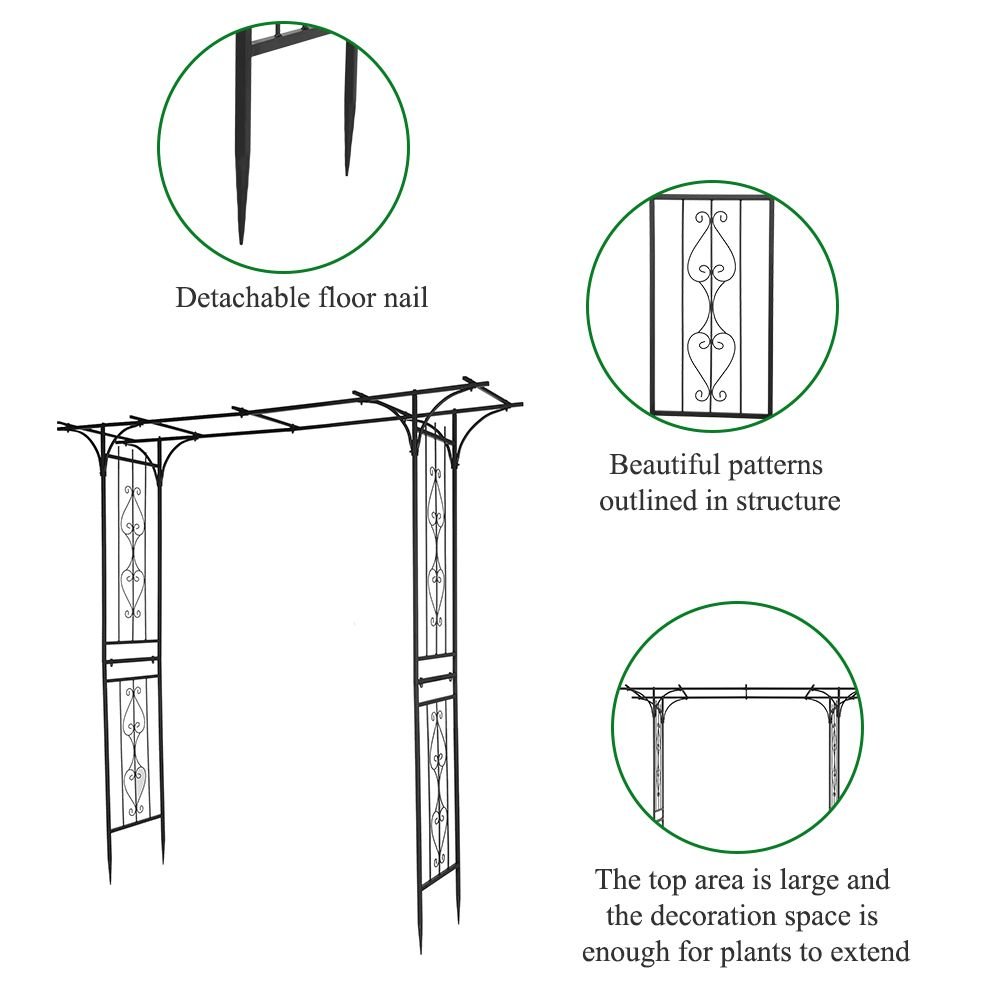 Detachable floor nail

Beautiful patterns outlined in structure

The top area is large and the decoration space is enough for plants to extend