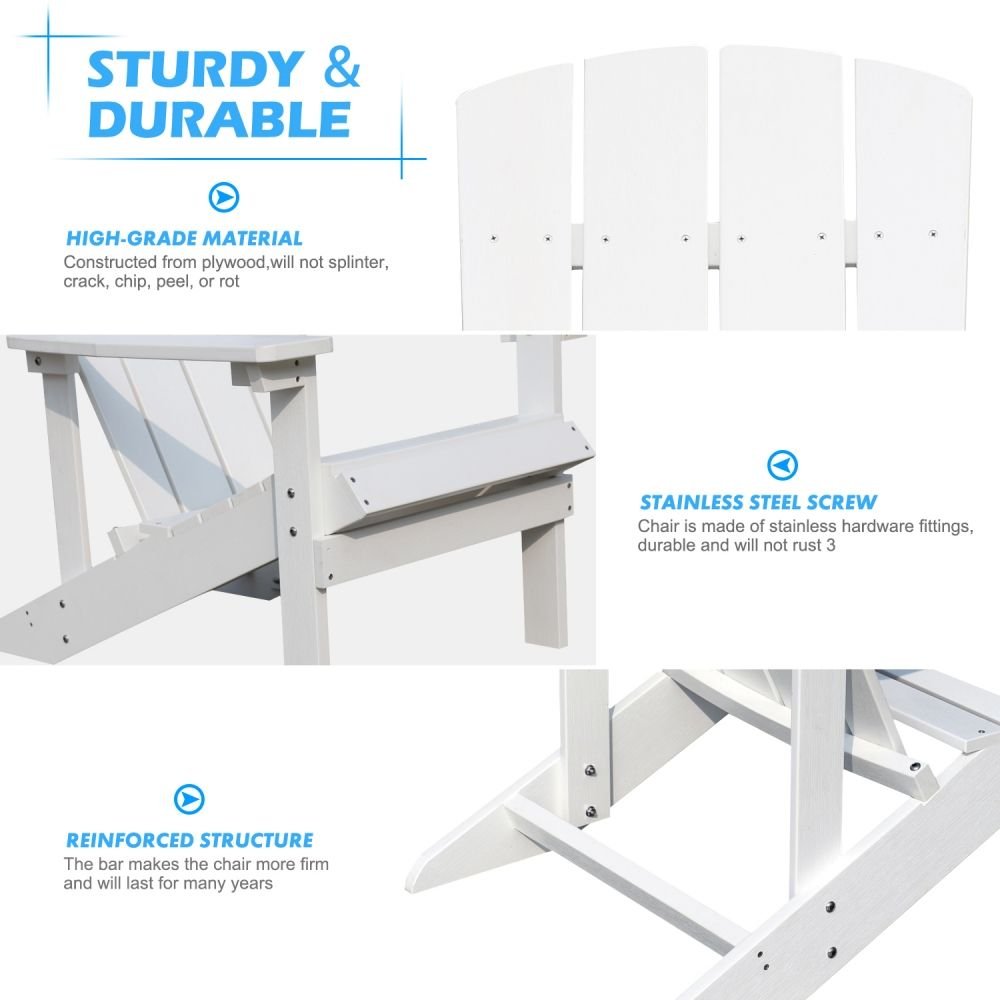 STURDY & DURABLE

HIGH-GRADE MATERIAL
Constructed from plywood,will not splinter, crack, chip, peel, or rot

STAINLESS STEEL SCREW
Chair is made of stainless hardware fittings, durable and will not rust 3

REINFORCED STRUCTURE
The bar makes the chair more firm and will last for many years